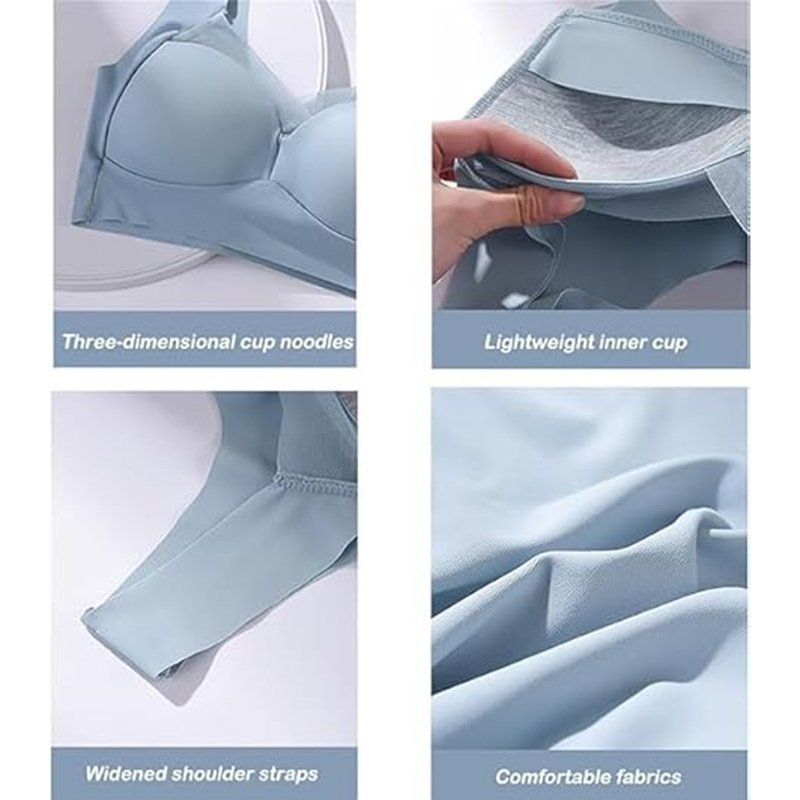 Three-dimensional cup noodles

Lightweight inner cup

Widened shoulder straps

Comfortable fabrics