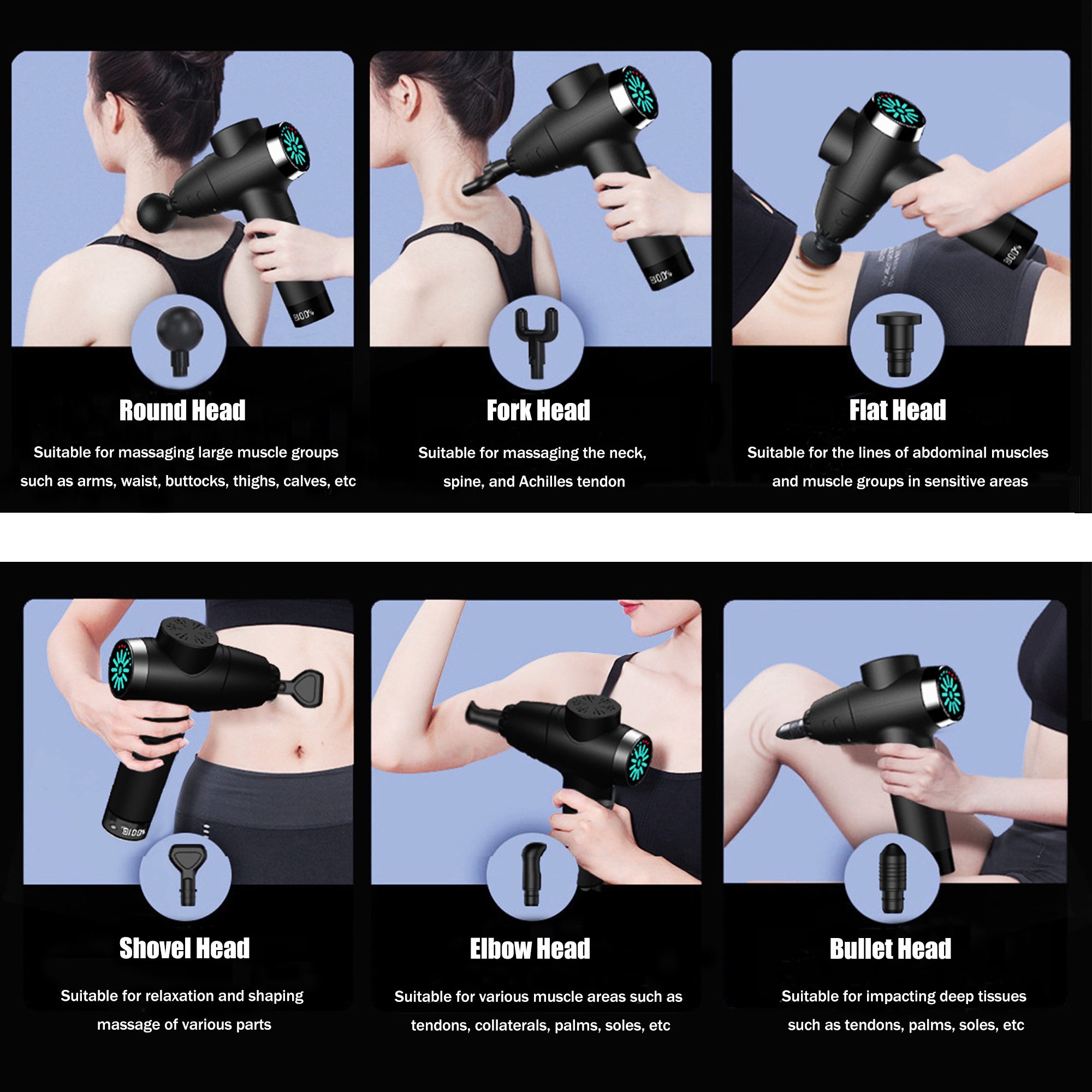 Round Head

Suitable for massaging large muscle groups such as arms, waist, buttocks, thighs, calves, etc

Fork Head

Suitable for massaging the neck, spine, and Achilles tendon

Flat Head

Suitable for the lines of abdominal muscles and muscle groups in sensitive areas

Shovel Head

Suitable for relaxation and shaping massage of various parts

Elbow Head

Suitable for various muscle areas such as tendons, collaterals, palms, soles, etc

Bullet Head

Suitable for impacting deep tissues such as tendons, palms, soles, etc